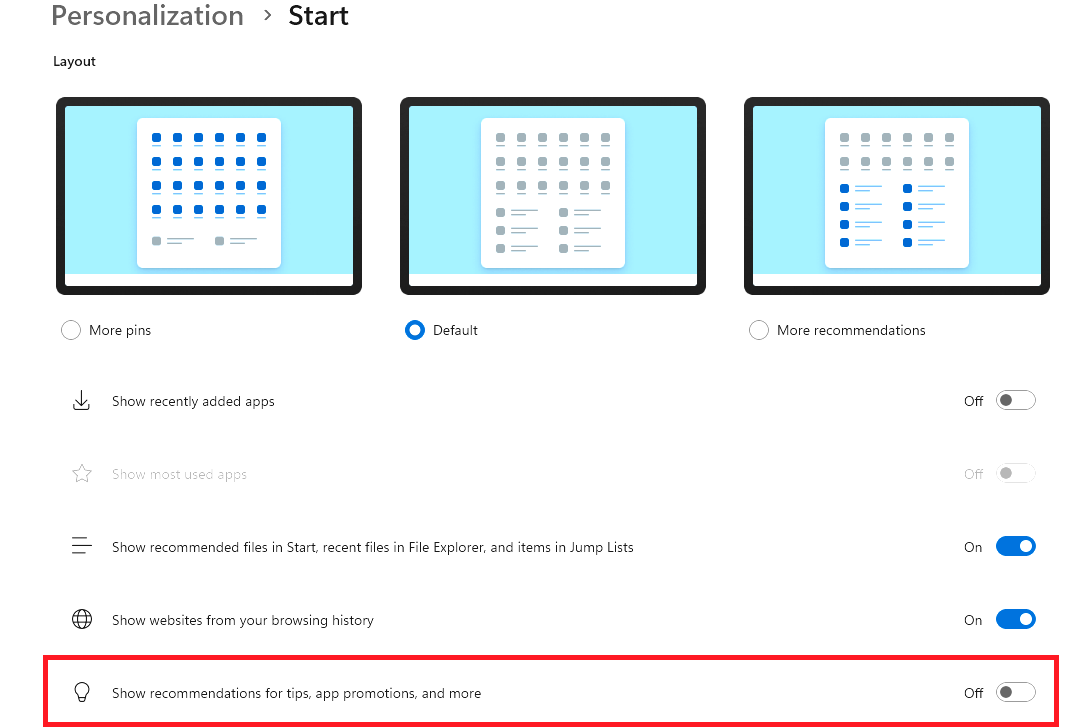 Personalization > Start

Layout

More pins

Default

More recommendations

Show recently added apps

Off

Show most used apps

Off

Show recommended files in Start, recent files in File Explorer, and items in Jump Lists

On

Show websites from your browsing history

On

Show recommendations for tips, app promotions, and more

Off